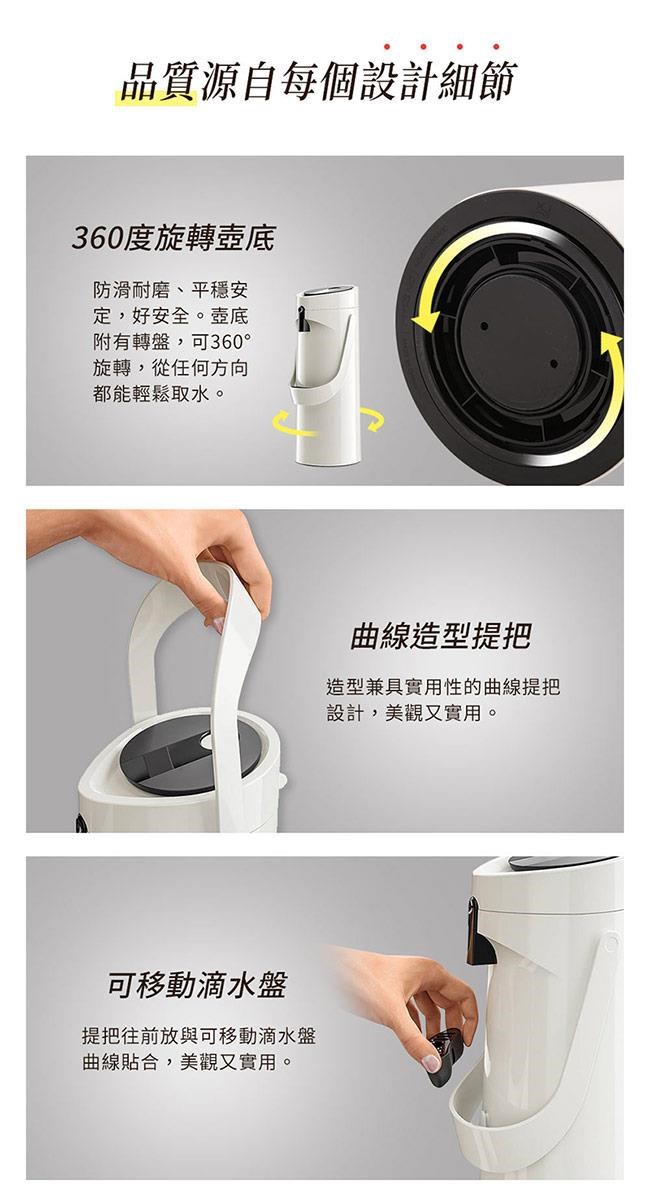 品質源自每個設計細節

360度旋轉壺底

防滑耐磨、平穩安定，好安全。壺底附有轉盤，可360°旋轉，從任何方向都能輕鬆取水。

曲線造型提把

造型兼具實用性的曲線提把設計，美觀又實用。

可移動滴水盤

提把往前放與可移動滴水盤曲線貼合，美觀又實用。